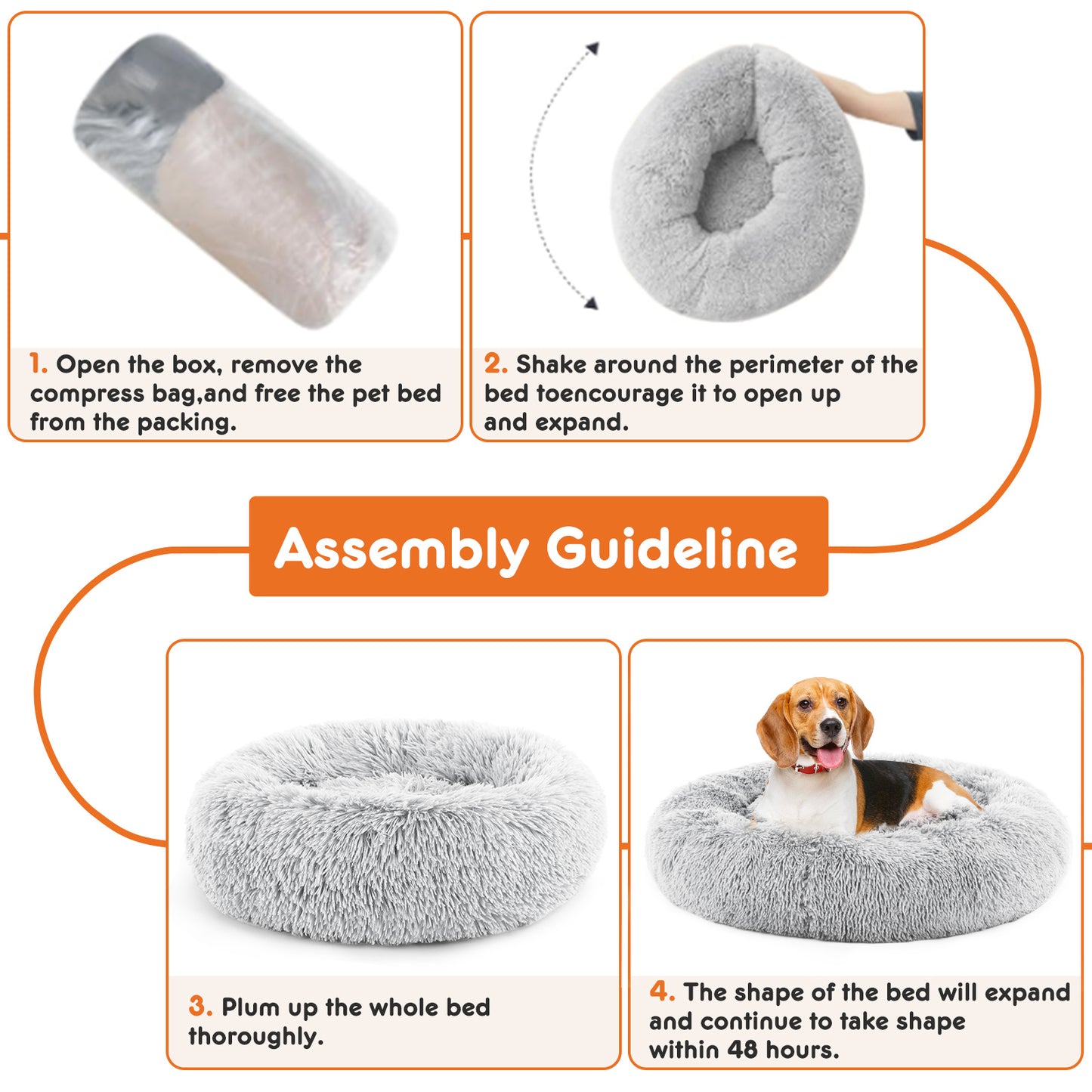 1. Open the box, remove the compress bag,and free the pet bed from the packing.

2. Shake around the perimeter of the bed toencourage it to open up and expand.

Assembly Guideline

3. Plum up the whole bed thoroughly.

4. The shape of the bed will expand and continue to take shape within 48 hours.